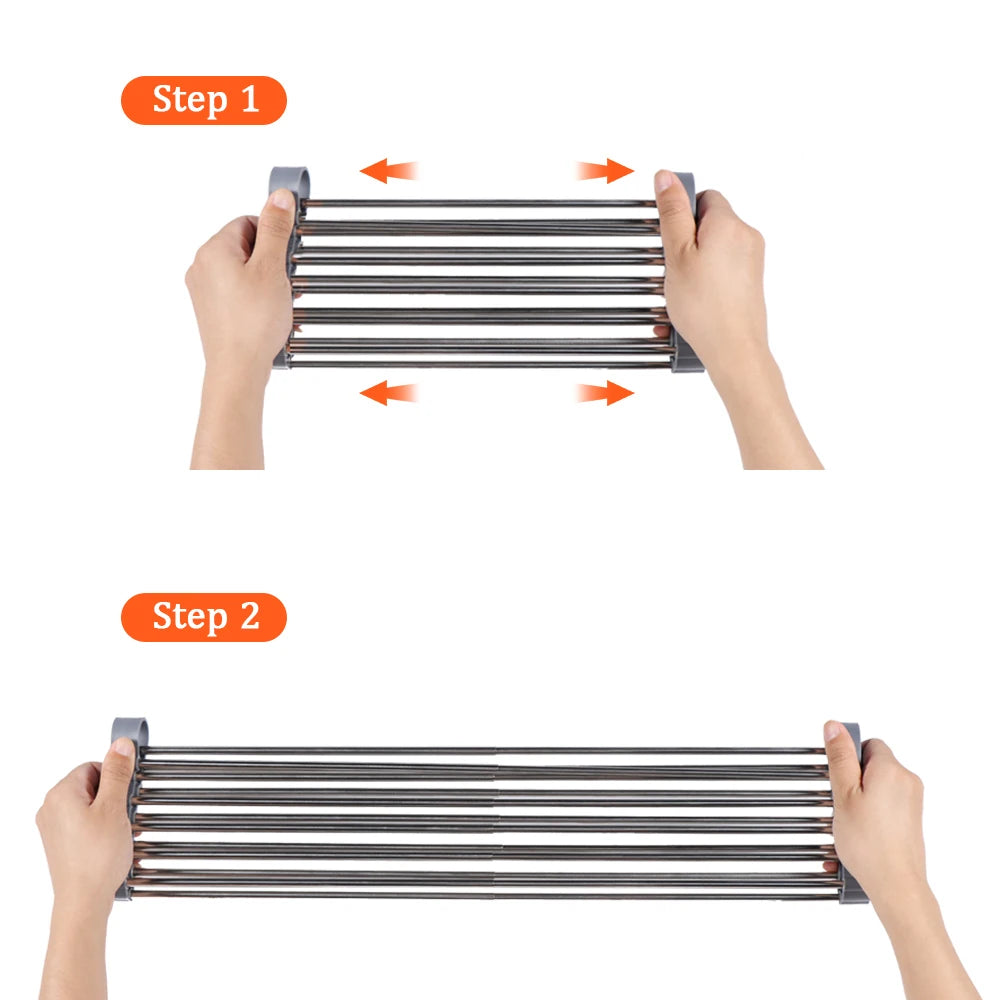 Step 1

Step 2